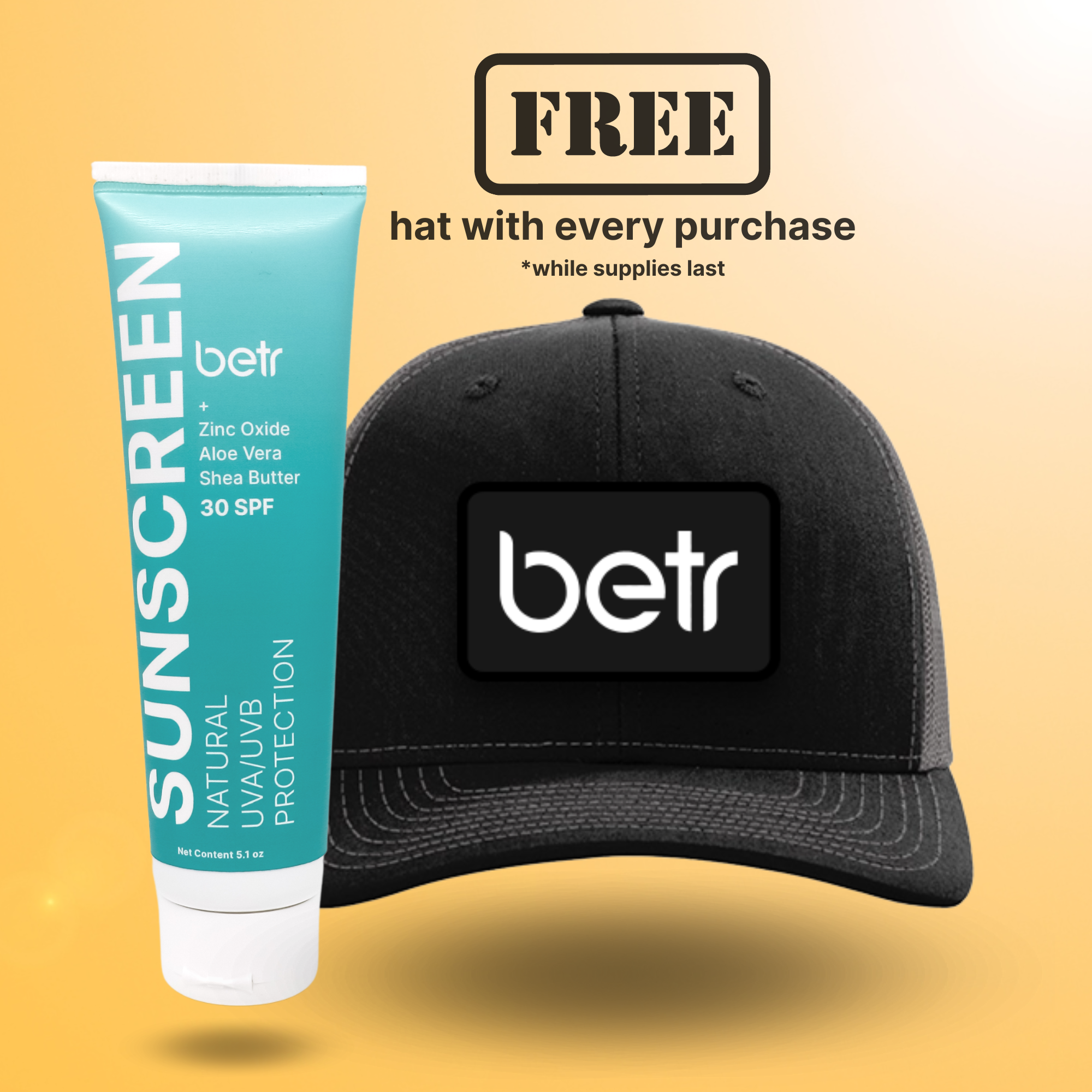 FREE

hat with every purchase

*while supplies last

SUNSCREEN

betr

+
Zinc Oxide
Aloe Vera
Shea Butter
30 SPF

NATURAL
UVA/UVB
PROTECTION

Net Content 5.1 oz

betr